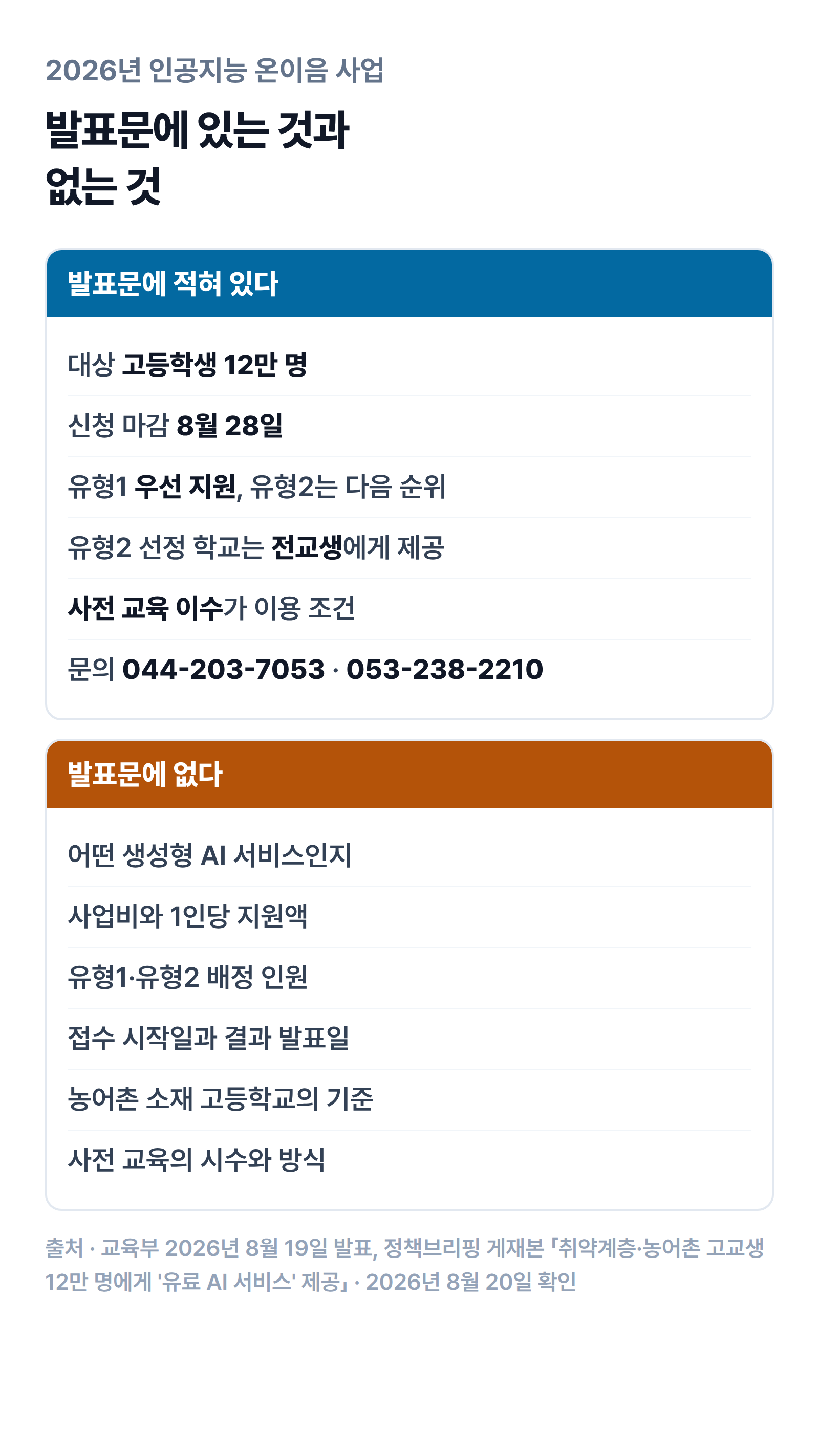 2026년 인공지능 온이음 사업

발표문에 있는 것과 없는 것

발표문에 적혀 있다

대상 고등학생 12만 명

신청 마감 8월 28일

유형1 우선 지원, 유형2는 다음 순위

유형2 선정 학교는 전교생에게 제공

사전 교육 이수가 이용 조건

문의 044-203-7053 · 053-238-2210

발표문에 없다

어떤 생성형 AI 서비스인지

사업비와 1인당 지원액

유형1·유형2 배정 인원

접수 시작일과 결과 발표일

농어촌 소재 고등학교의 기준

사전 교육의 시수와 방식

출처 · 교육부 2026년 8월 19일 발표, 정책브리핑 게재본 「취약계층·농어촌 고교생 12만 명에게 '유료 AI 서비스' 제공」 · 2026년 8월 20일 확인