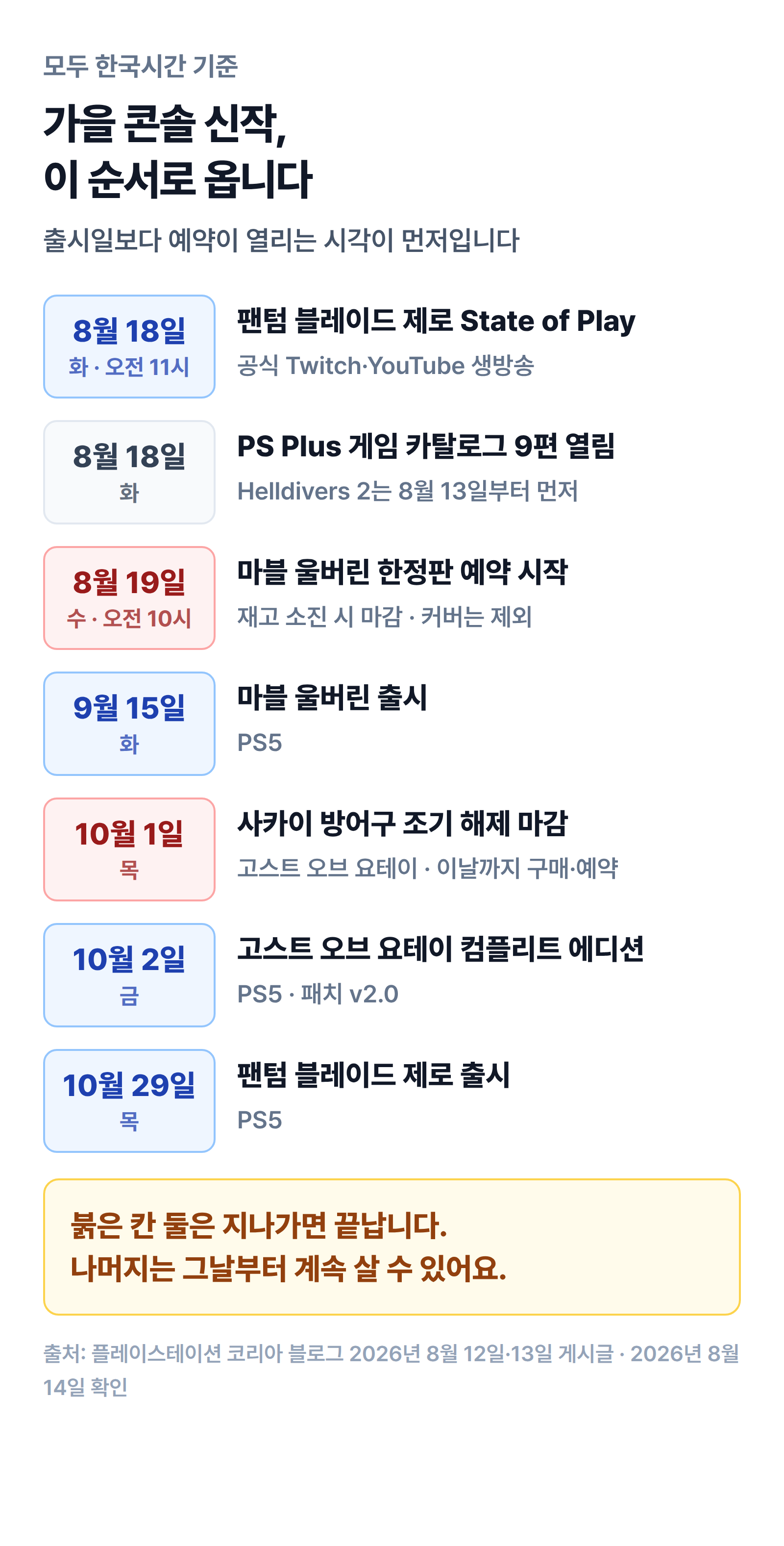 모두 한국시간 기준

가을 콘솔 신작,
이 순서로 옵니다

출시일보다 예약이 열리는 시각이 먼저입니다

8월 18일
화 · 오전 11시

팬텀 블레이드 제로 State of Play
공식 Twitch·YouTube 생방송

8월 18일
화

PS Plus 게임 카탈로그 9편 열림
Helldivers 2는 8월 13일부터 먼저

8월 19일
수 · 오전 10시

마블 울버린 한정판 예약 시작
재고 소진 시 마감 · 커버는 제외

9월 15일
화

마블 울버린 출시
PS5

10월 1일
목

사카이 방어구 조기 해제 마감
고스트 오브 요테이 · 이날까지 구매·예약

10월 2일
금

고스트 오브 요테이 컴플리트 에디션
PS5 · 패치 v2.0

10월 29일
목

팬텀 블레이드 제로 출시
PS5

붉은 칸 둘은 지나가면 끝납니다.
나머지는 그날부터 계속 살 수 있어요.

출처: 플레이스테이션 코리아 블로그 2026년 8월 12일·13일 게시글 · 2026년 8월 14일 확인