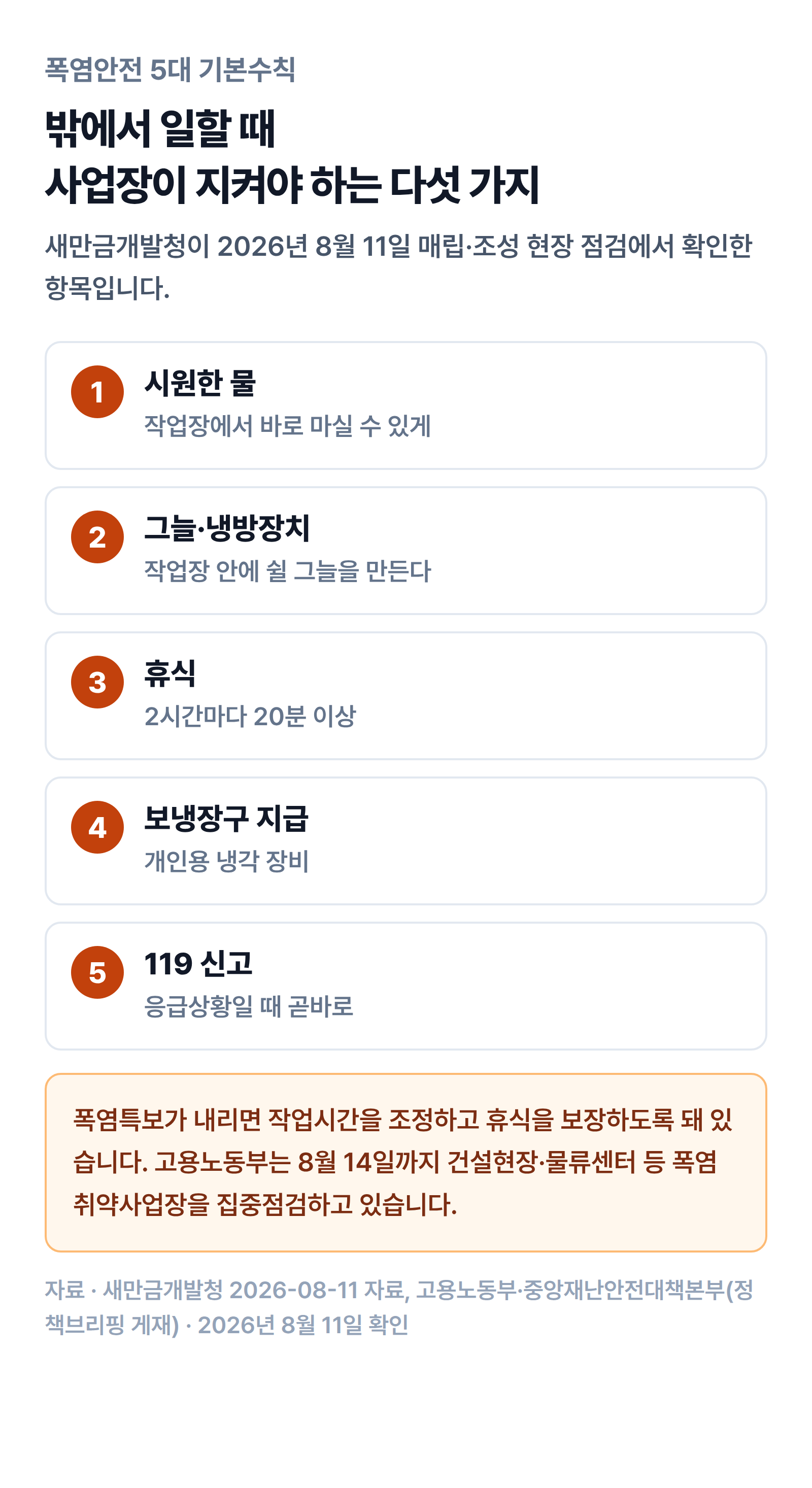 폭염안전 5대 기본수칙

밖에서 일할 때
사업장이 지켜야 하는 다섯 가지

새만금개발청이 2026년 8월 11일 매립·조성 현장 점검에서 확인한 항목입니다.

1
시원한 물
작업장에서 바로 마실 수 있게

2
그늘·냉방장치
작업장 안에 쉴 그늘을 만든다

3
휴식
2시간마다 20분 이상

4
보냉장구 지급
개인용 냉각 장비

5
119 신고
응급상황일 때 곧바로

폭염특보가 내리면 작업시간을 조정하고 휴식을 보장하도록 돼 있습니다. 고용노동부는 8월 14일까지 건설현장·물류센터 등 폭염 취약사업장을 집중점검하고 있습니다.

자료 · 새만금개발청 2026-08-11 자료, 고용노동부·중앙재난안전대책본부(정책브리핑 게재) · 2026년 8월 11일 확인