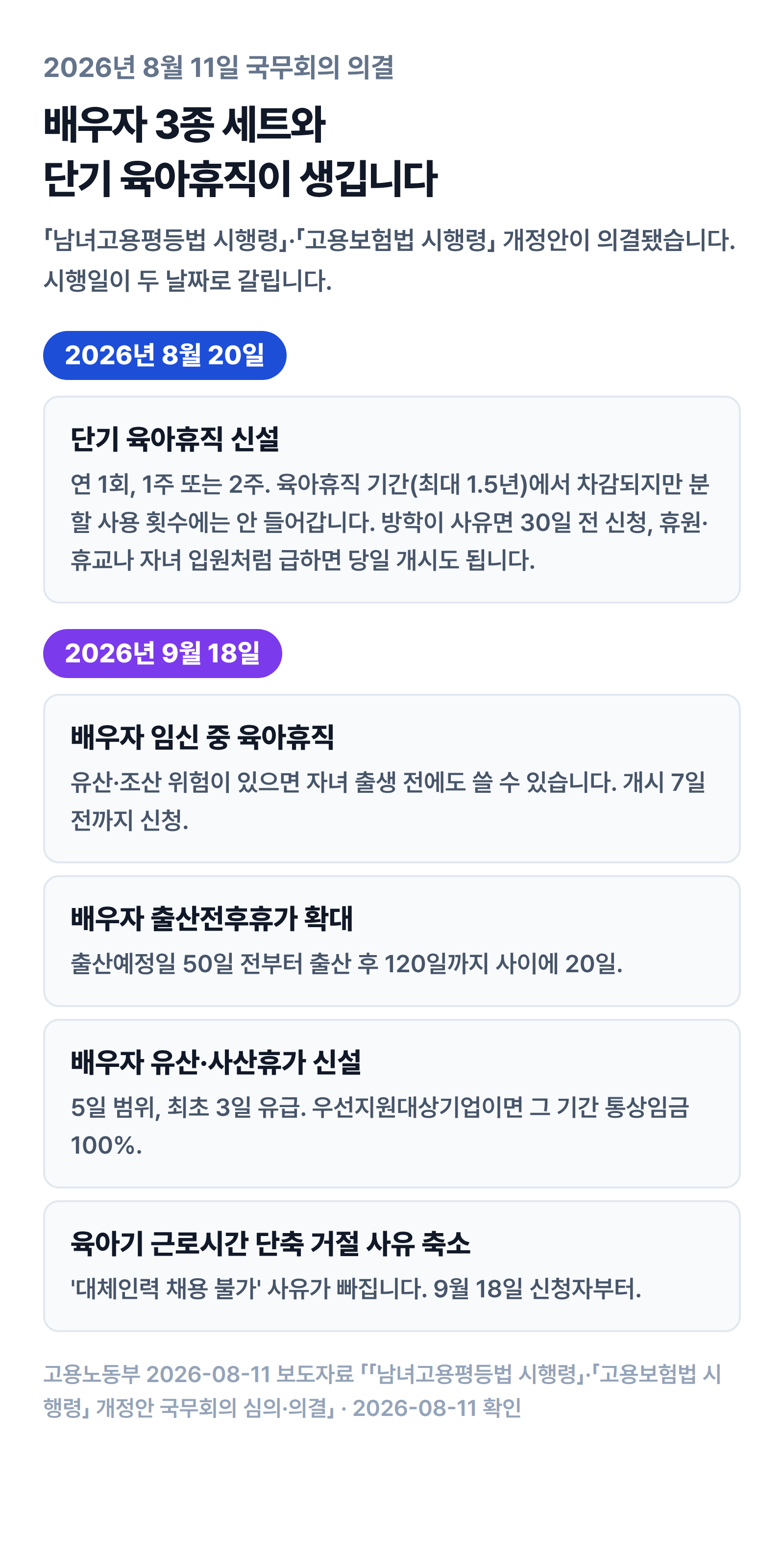 2026년 8월 11일 국무회의 의결

배우자 3종 세트와
단기 육아휴직이 생깁니다

「남녀고용평등법 시행령」·「고용보험법 시행령」 개정안이 의결됐습니다. 시행일이 두 날짜로 갈립니다.

2026년 8월 20일

단기 육아휴직 신설

연 1회, 1주 또는 2주. 육아휴직 기간(최대 1.5년)에서 차감되지만 분할 사용 횟수에는 안 들어갑니다. 방학이 사유면 30일 전 신청, 휴원·휴교나 자녀 입원처럼 급하면 당일 개시도 됩니다.

2026년 9월 18일

배우자 임신 중 육아휴직

유산·조산 위험이 있으면 자녀 출생 전에도 쓸 수 있습니다. 개시 7일 전까지 신청.

배우자 출산전후휴가 확대

출산예정일 50일 전부터 출산 후 120일까지 사이에 20일.

배우자 유산·사산휴가 신설

5일 범위, 최초 3일 유급. 우선지원대상기업이면 그 기간 통상임금 100%.

육아기 근로시간 단축 거절 사유 축소

'대체인력 채용 불가' 사유가 빠집니다. 9월 18일 신청자부터.

고용노동부 2026-08-11 보도자료 「「남녀고용평등법 시행령」·「고용보험법 시행령」 개정안 국무회의 심의·의결」 · 2026-08-11 확인